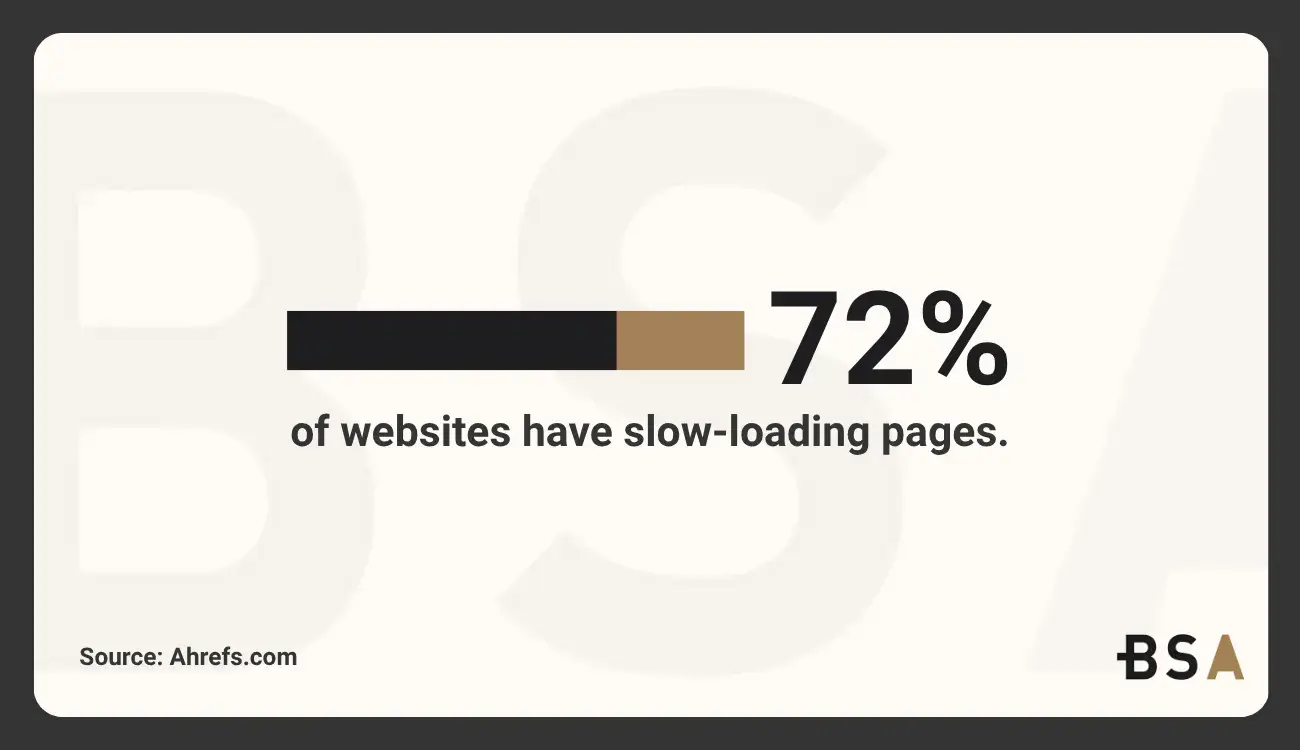 72%

of websites have slow-loading pages.

Source: Ahrefs.com

BSA