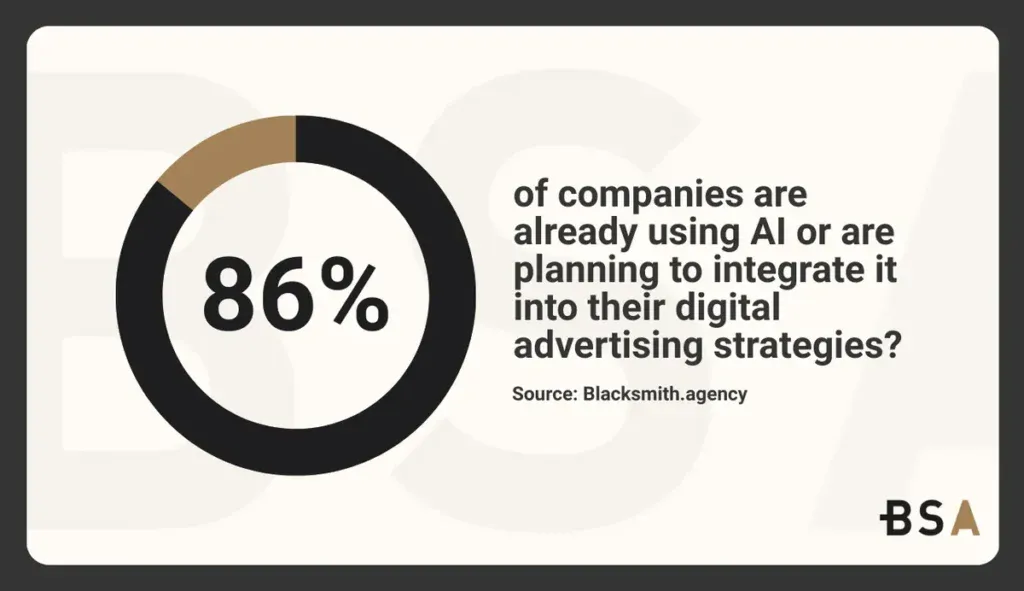 86%

of companies are already using AI or are planning to integrate it into their digital advertising strategies?

Source: Blacksmith.agency

BSA