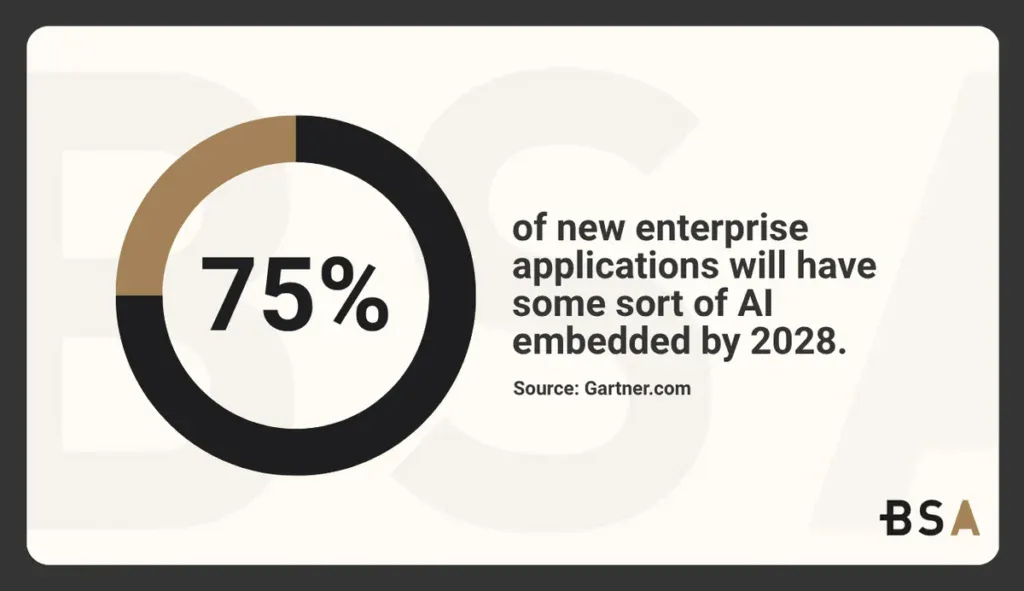 75%

of new enterprise applications will have some sort of AI embedded by 2028.

Source: Gartner.com

BSA