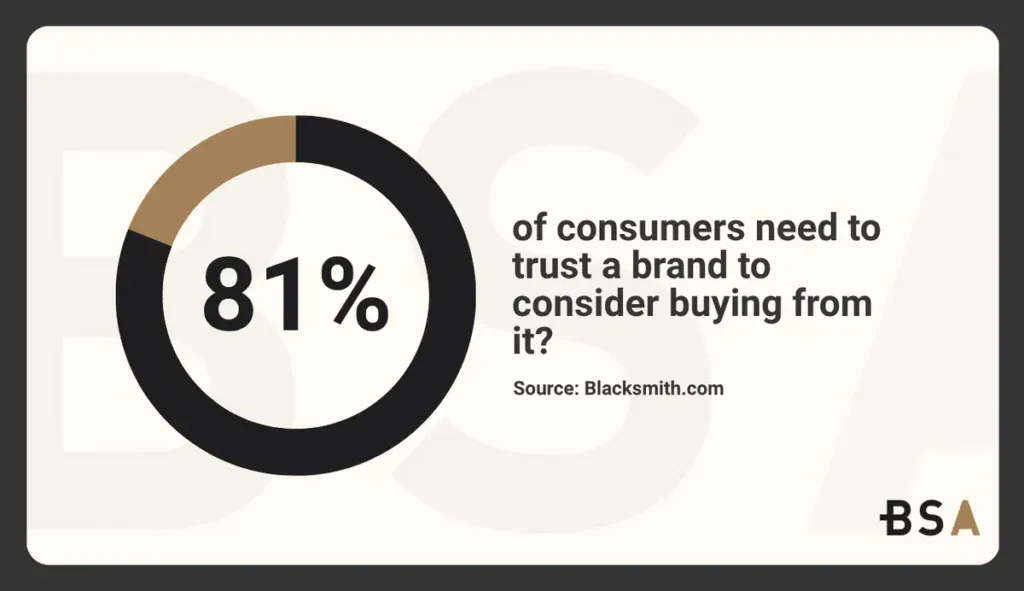 81%

of consumers need to trust a brand to consider buying from it?

Source: Blacksmith.com

BSA