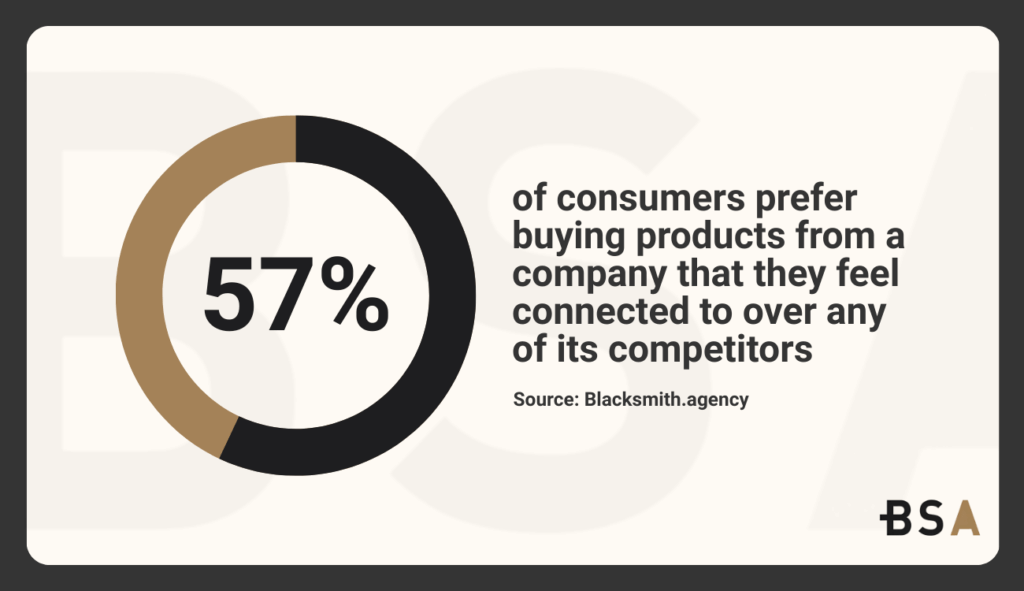 57%

of consumers prefer buying products from a company that they feel connected to over any of its competitors

Source: Blacksmith.agency

BSA